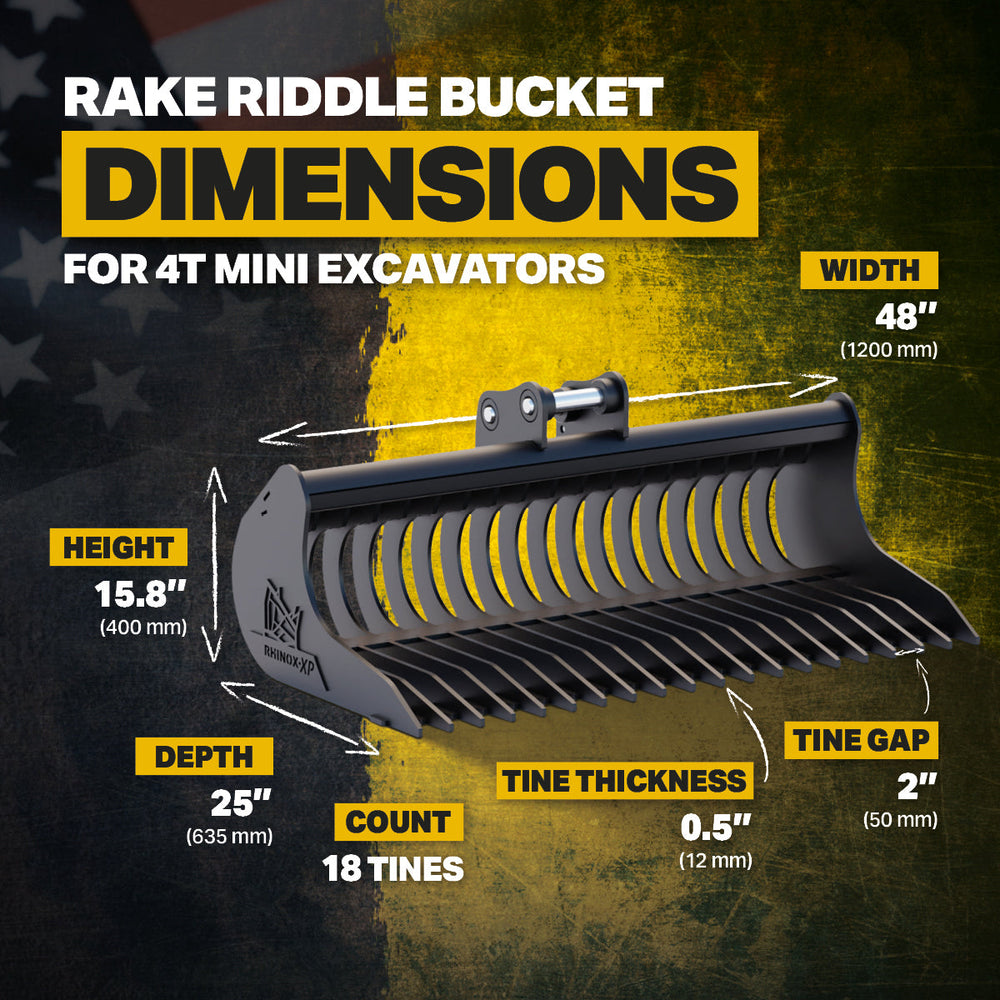 RAKE RIDDLE BUCKET
DIMENSIONS
FOR 4T MINI EXCAVATORS

WIDTH
48"
(1200 mm)

HEIGHT
15.8"
(400 mm)

RHINOX-XP

DEPTH
25"
(635 mm)

COUNT
18 TINES

TINE THICKNESS
0.5"
(12 mm)

TINE GAP
2"
(50 mm)