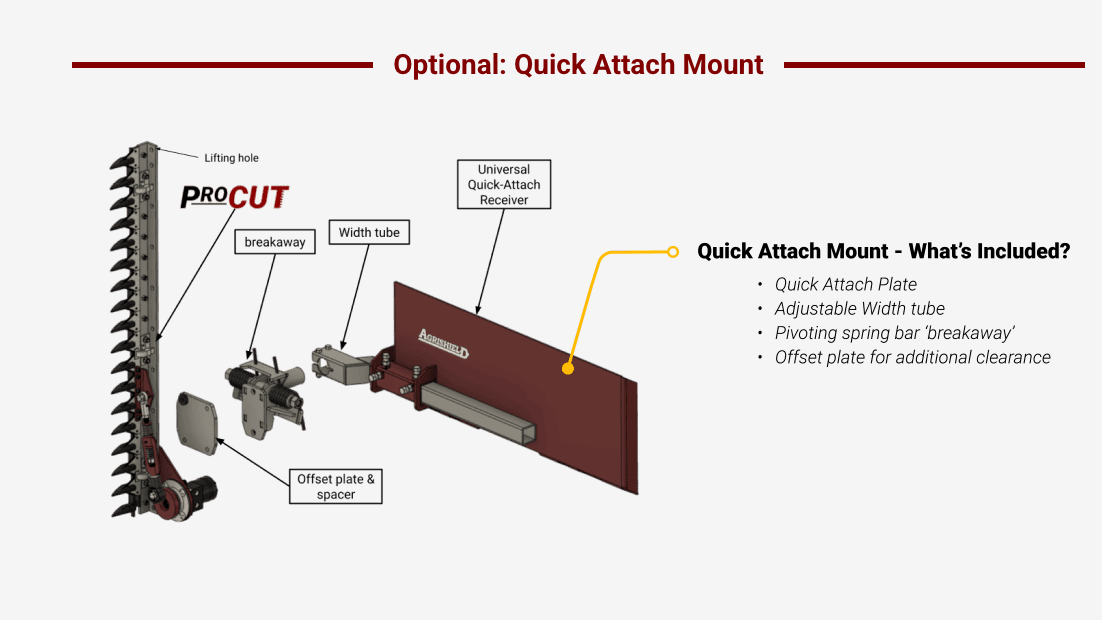 Optional: Quick Attach Mount

Lifting hole

PROCUT

breakaway

Width tube

Universal Quick-Attach Receiver

AGRISHIELD

Offset plate & spacer

Quick Attach Mount - What's Included?

• Quick Attach Plate
• Adjustable Width tube
• Pivoting spring bar 'breakaway'
• Offset plate for additional clearance